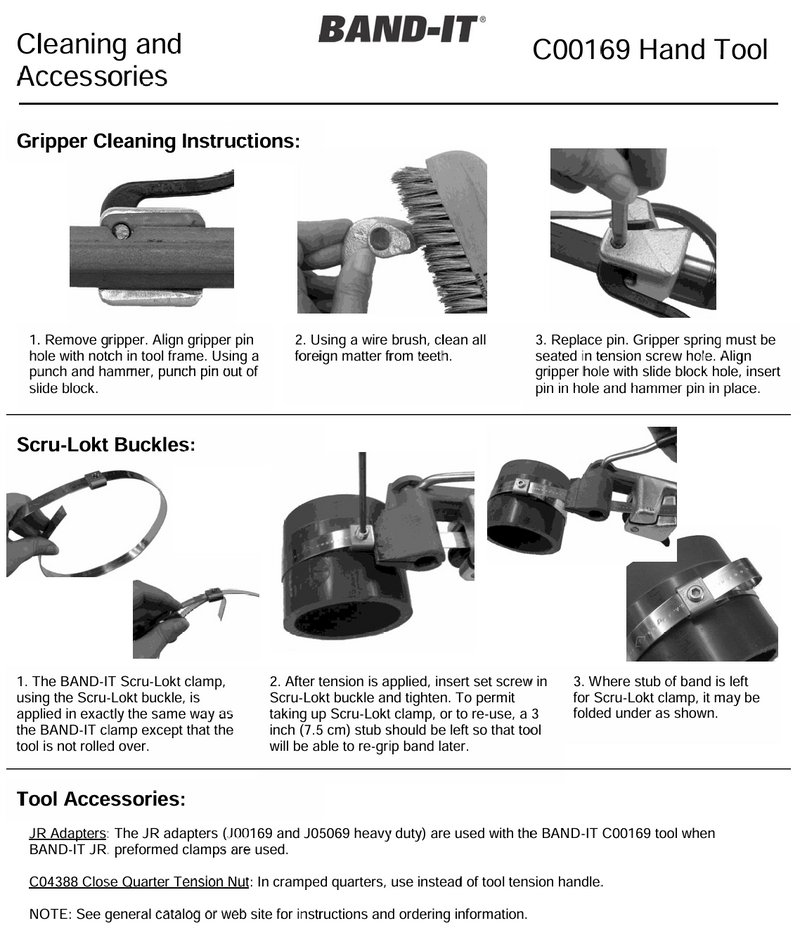 Cleaning and Accessories

BAND-IT®

C00169 Hand Tool

Gripper Cleaning Instructions:

1. Remove gripper. Align gripper pin hole with notch in tool frame. Using a punch and hammer, punch pin out of slide block.

2. Using a wire brush, clean all foreign matter from teeth.

3. Replace pin. Gripper spring must be seated in tension screw hole. Align gripper hole with slide block hole, insert pin in hole and hammer pin in place.

Scru-Lokt Buckles:

1. The BAND-IT Scru-Lokt clamp, using the Scru-Lokt buckle, is applied in exactly the same way as the BAND-IT clamp except that the tool is not rolled over.

2. After tension is applied, insert set screw in Scru-Lokt buckle and tighten. To permit taking up Scru-Lokt clamp, or to re-use, a 3 inch (7.5 cm) stub should be left so that tool will be able to re-grip band later.

3. Where stub of band is left for Scru-Lokt clamp, it may be folded under as shown.

Tool Accessories:

JR Adapters: The JR adapters (J00169 and J05069 heavy duty) are used with the BAND-IT C00169 tool when BAND-IT JR. preformed clamps are used.

C04388 Close Quarter Tension Nut: In cramped quarters, use instead of tool tension handle.

NOTE: See general catalog or web site for instructions and ordering information.