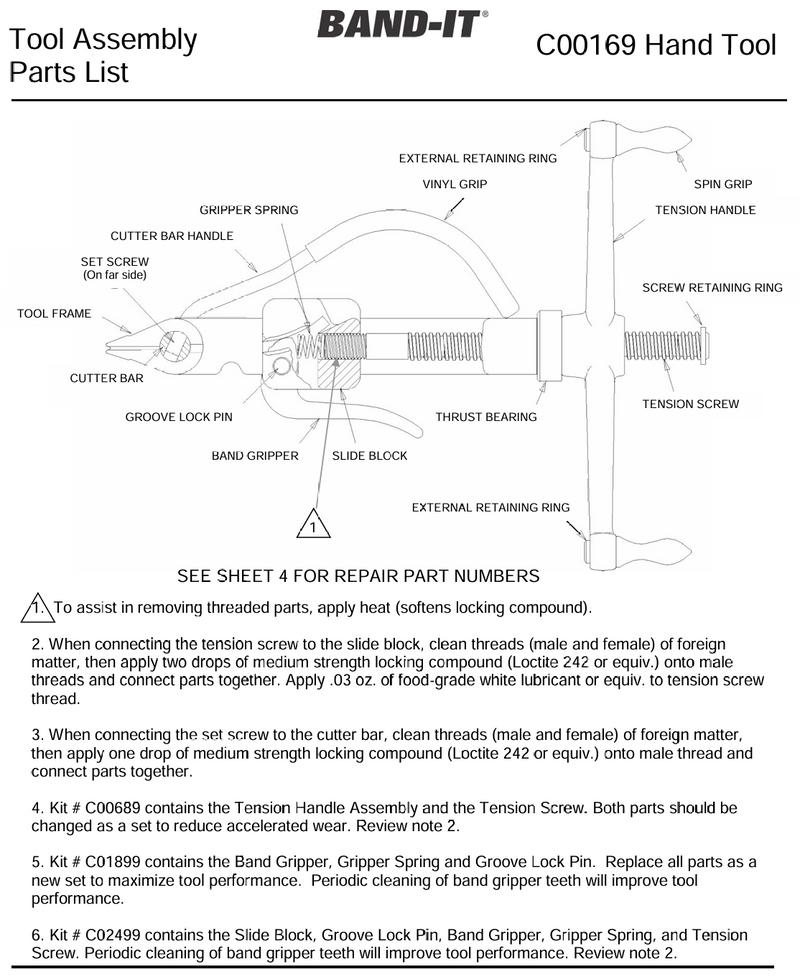 Tool Assembly
Parts List

BAND-IT®

C00169 Hand Tool

EXTERNAL RETAINING RING
VINYL GRIP
SPIN GRIP
GRIPPER SPRING
TENSION HANDLE
CUTTER BAR HANDLE
SET SCREW
(On far side)
SCREW RETAINING RING
TOOL FRAME
CUTTER BAR
TENSION SCREW
GROOVE LOCK PIN
THRUST BEARING
BAND GRIPPER
SLIDE BLOCK
EXTERNAL RETAINING RING
1

SEE SHEET 4 FOR REPAIR PART NUMBERS

1. To assist in removing threaded parts, apply heat (softens locking compound).

2. When connecting the tension screw to the slide block, clean threads (male and female) of foreign matter, then apply two drops of medium strength locking compound (Loctite 242 or equiv.) onto male threads and connect parts together. Apply .03 oz. of food-grade white lubricant or equiv. to tension screw thread.

3. When connecting the set screw to the cutter bar, clean threads (male and female) of foreign matter, then apply one drop of medium strength locking compound (Loctite 242 or equiv.) onto male thread and connect parts together.

4. Kit # C00689 contains the Tension Handle Assembly and the Tension Screw. Both parts should be changed as a set to reduce accelerated wear. Review note 2.

5. Kit # C01899 contains the Band Gripper, Gripper Spring and Groove Lock Pin. Replace all parts as a new set to maximize tool performance. Periodic cleaning of band gripper teeth will improve tool performance.

6. Kit # C02499 contains the Slide Block, Groove Lock Pin, Band Gripper, Gripper Spring, and Tension Screw. Periodic cleaning of band gripper teeth will improve tool performance. Review note 2.