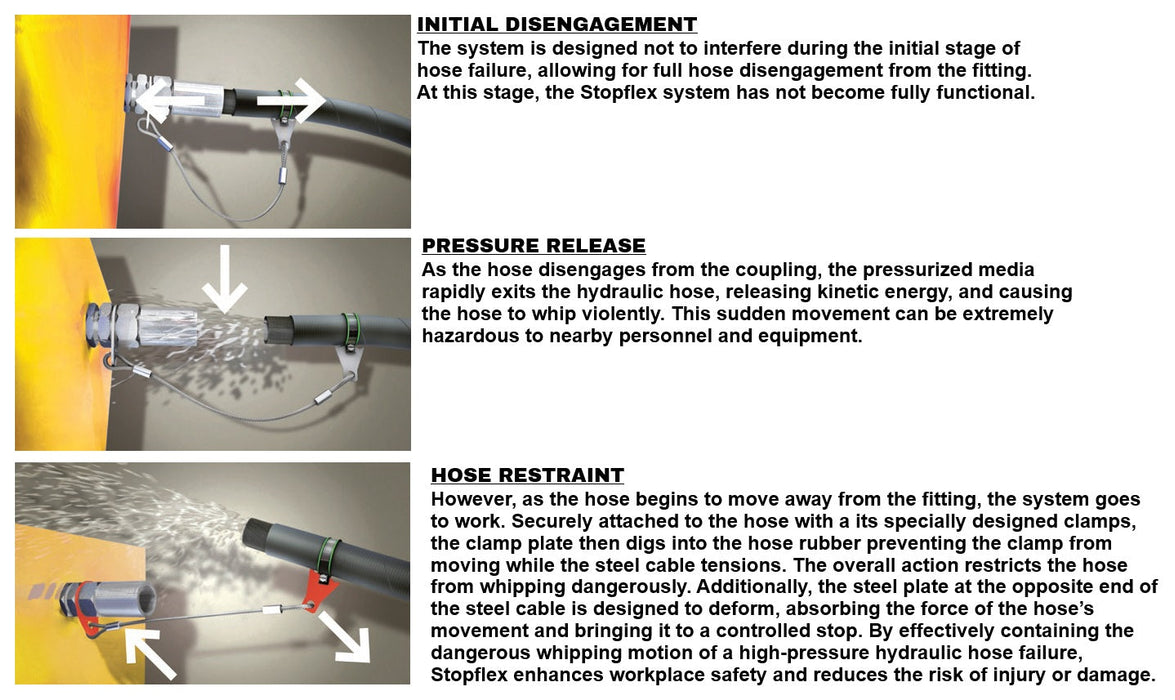 INITIAL DISENGAGEMENT
The system is designed not to interfere during the initial stage of hose failure, allowing for full hose disengagement from the fitting. At this stage, the Stopflex system has not become fully functional.

PRESSURE RELEASE
As the hose disengages from the coupling, the pressurized media rapidly exits the hydraulic hose, releasing kinetic energy, and causing the hose to whip violently. This sudden movement can be extremely hazardous to nearby personnel and equipment.

HOSE RESTRAINT
However, as the hose begins to move away from the fitting, the system goes to work. Securely attached to the hose with a its specially designed clamps, the clamp plate then digs into the hose rubber preventing the clamp from moving while the steel cable tensions. The overall action restricts the hose from whipping dangerously. Additionally, the steel plate at the opposite end of the steel cable is designed to deform, absorbing the force of the hose's movement and bringing it to a controlled stop. By effectively containing the dangerous whipping motion of a high-pressure hydraulic hose failure, Stopflex enhances workplace safety and reduces the risk of injury or damage.